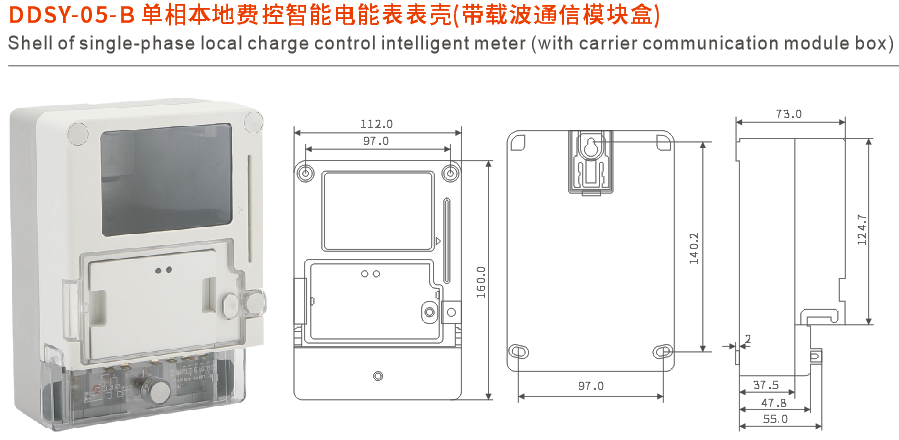 DDSY-05-B 单相本地费控智能电能表表壳(带载波通信模块盒)
Shell of single-phase local charge control intelligent meter (with carrier communication module box)

112.0
97.0
160.0

140.2
97.0

73.0
124.7
2
37.5
47.8
55.0