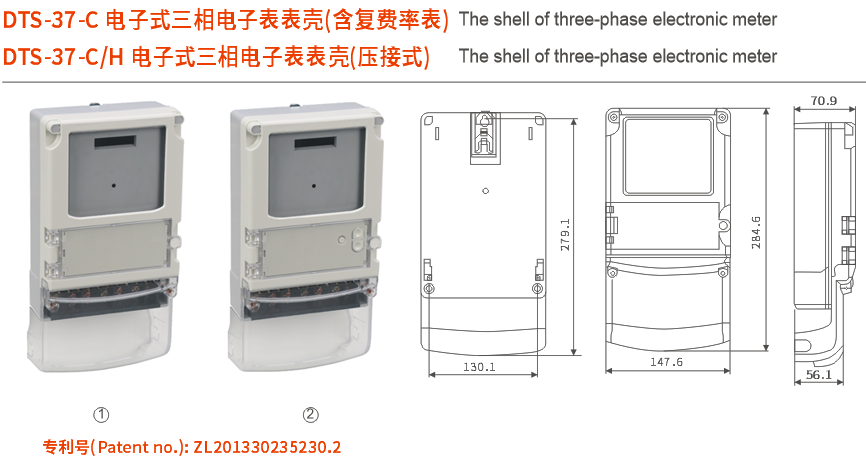 DTS-37-C 电子式三相电子表表壳(含复费率表) The shell of three-phase electronic meter

DTS-37-C/H 电子式三相电子表表壳(压接式) The shell of three-phase electronic meter

279.1

130.1

284.6

147.6

70.9

56.1

①

②

专利号(Patent no.): ZL201330235230.2