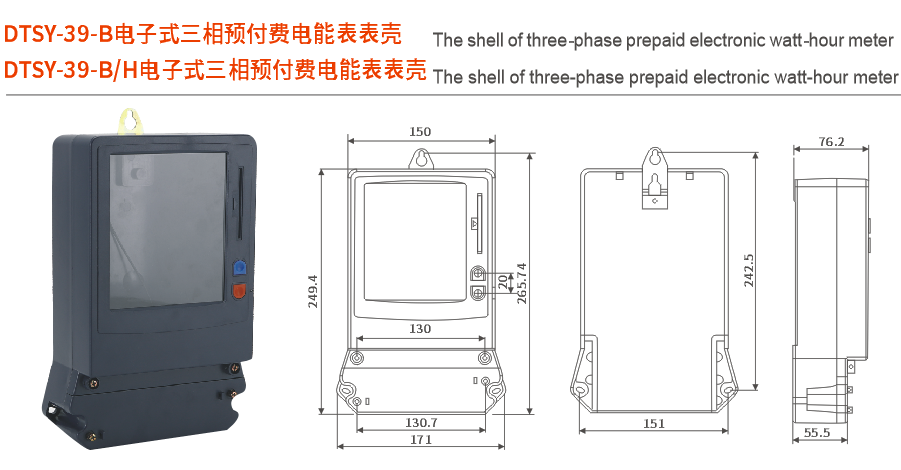 DTSY-39-B电子式三相预付费电能表表壳 The shell of three-phase prepaid electronic watt-hour meter
DTSY-39-B/H电子式三相预付费电能表表壳 The shell of three-phase prepaid electronic watt-hour meter

150
249.4
20
265.74
130
130.7
171

242.5
151

76.2
55.5