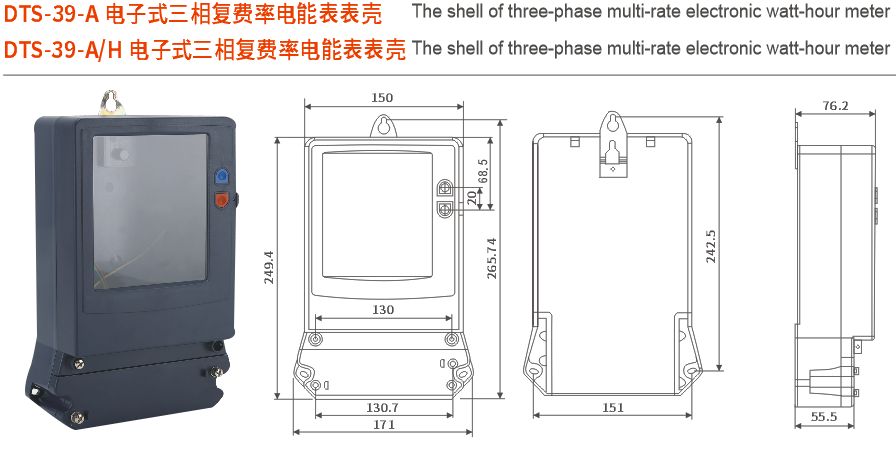 DTS-39-A 电子式三相复费率电能表表壳 The shell of three-phase multi-rate electronic watt-hour meter
DTS-39-A/H 电子式三相复费率电能表表壳 The shell of three-phase multi-rate electronic watt-hour meter

150
68.5
20
249.4
265.74
130
130.7
171

242.5
151

76.2
55.5