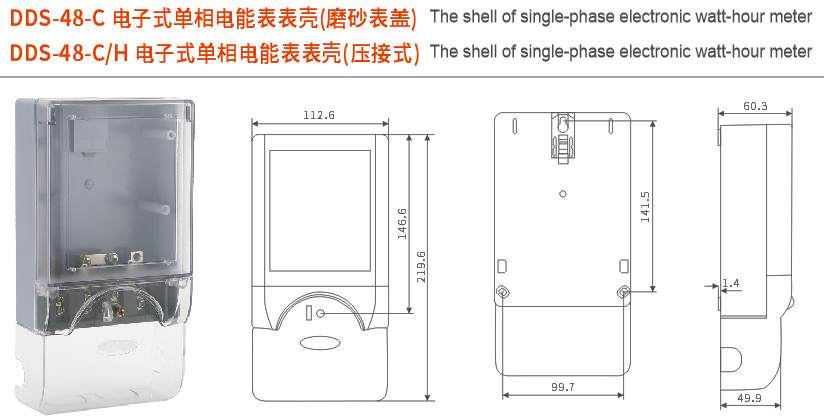 DDS-48-C 电子式单相电能表表壳(磨砂表盖) The shell of single-phase electronic watt-hour meter
DDS-48-C/H 电子式单相电能表表壳(压接式) The shell of single-phase electronic watt-hour meter

112.6
146.6
219.6
141.5
99.7
60.3
1.4
49.9