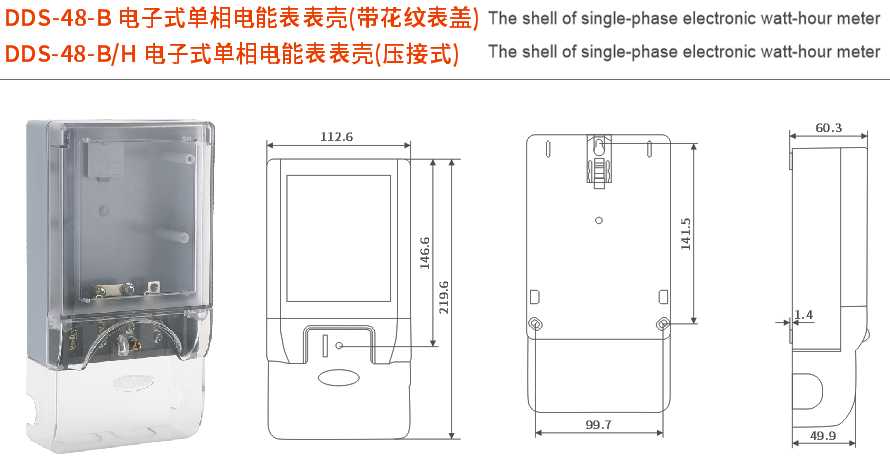 DDS-48-B 电子式单相电能表表壳(带花纹表盖) The shell of single-phase electronic watt-hour meter
DDS-48-B/H 电子式单相电能表表壳(压接式) The shell of single-phase electronic watt-hour meter

112.6
146.6
219.6
141.5
99.7
60.3
1.4
49.9